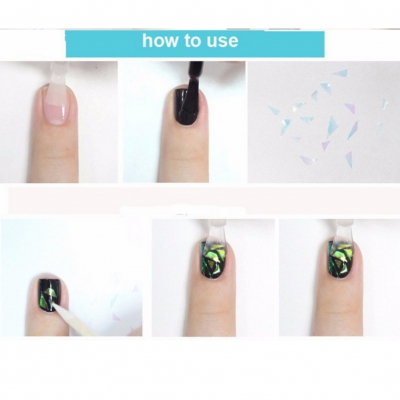 how to use