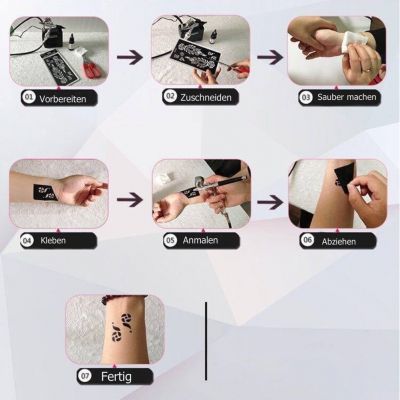 01 Vorbereiten

02 Zuschneiden

03 Sauber machen

04 Kleben

05 Anmalen

06 Abziehen

07 Fertig