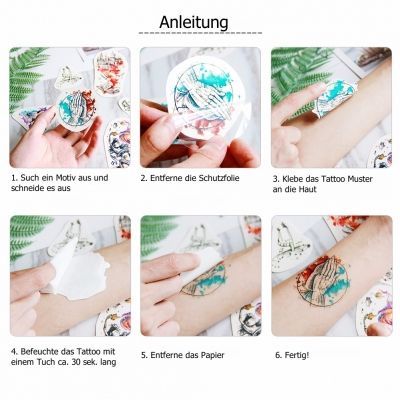 Anleitung

1. Such ein Motiv aus und schneide es aus

2. Entferne die Schutzfolie

3. Klebe das Tattoo Muster an die Haut

4. Befeuchte das Tattoo mit einem Tuch ca. 30 sek. lang

5. Entferne das Papier

6. Fertig!