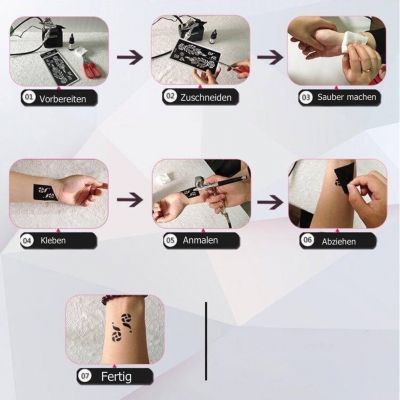 01 Vorbereiten

02 Zuschneiden

03 Sauber machen

04 Kleben

05 Anmalen

06 Abziehen

07 Fertig