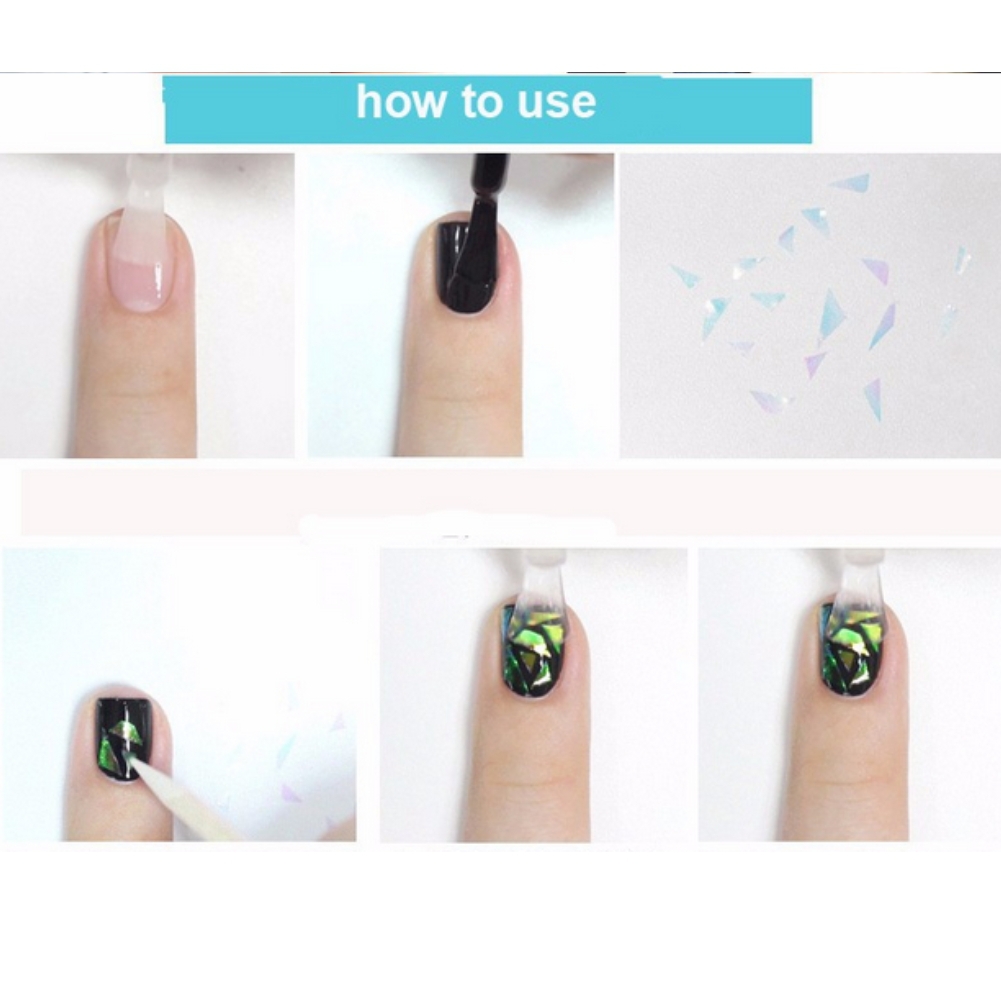 how to use