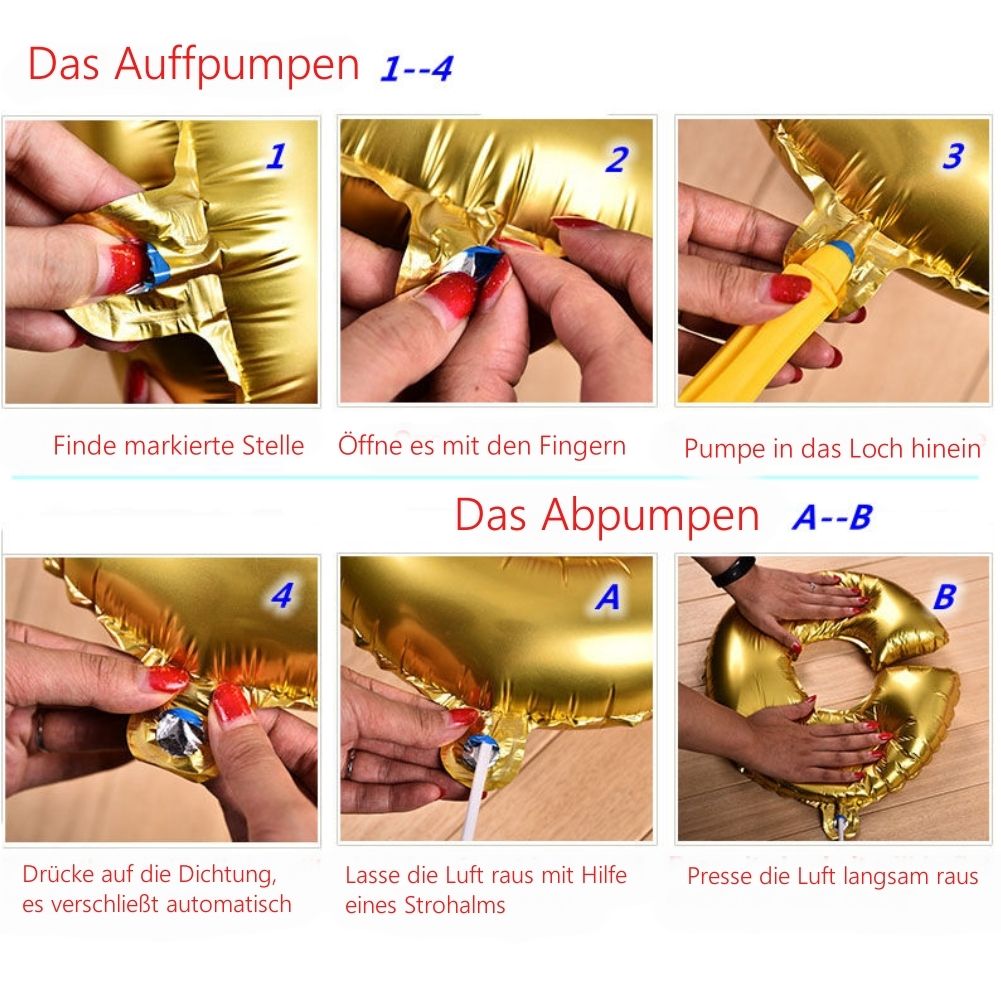 Das Auffpumpen 1--4

1

2

3

Finde markierte Stelle

Öffne es mit den Fingern

Pumpe in das Loch hinein

Das Abpumpen A--B

4

A

B

Drücke auf die Dichtung, es verschließt automatisch

Lasse die Luft raus mit Hilfe eines Strohalms

Presse die Luft langsam raus