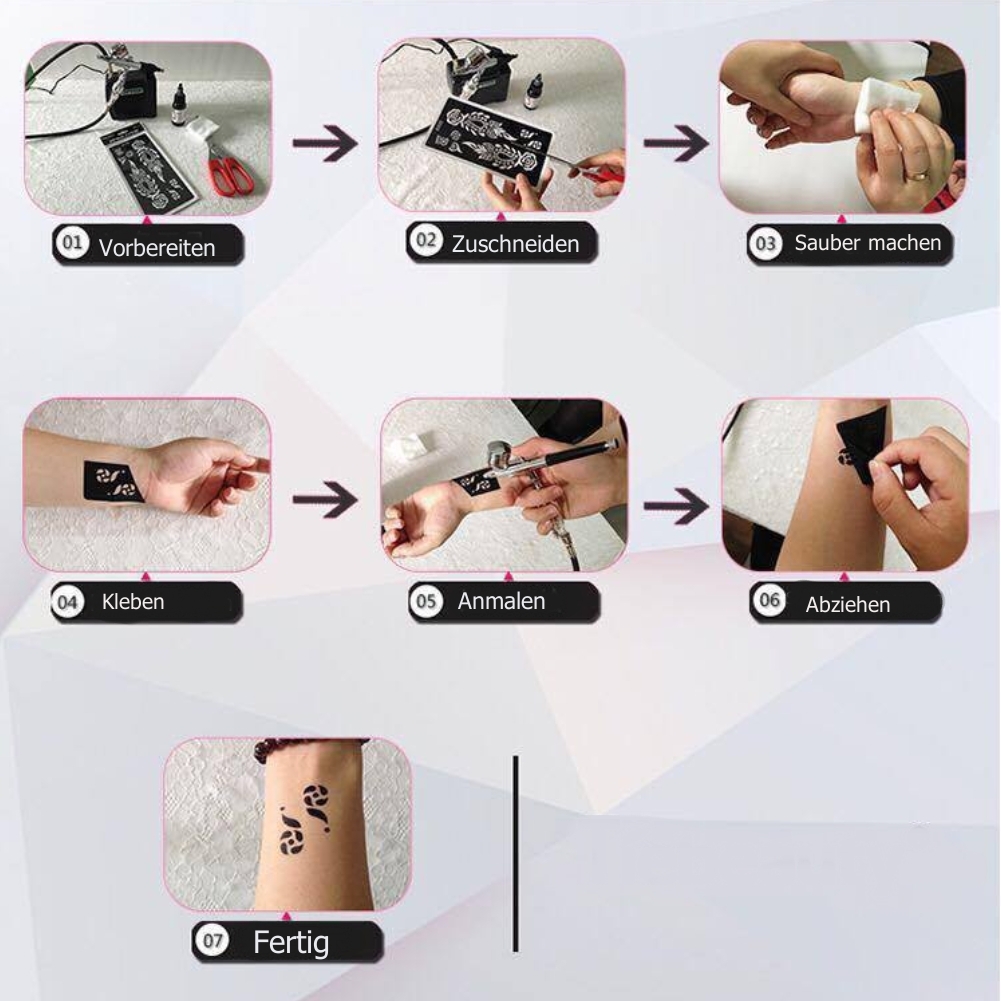 01 Vorbereiten

02 Zuschneiden

03 Sauber machen

04 Kleben

05 Anmalen

06 Abziehen

07 Fertig